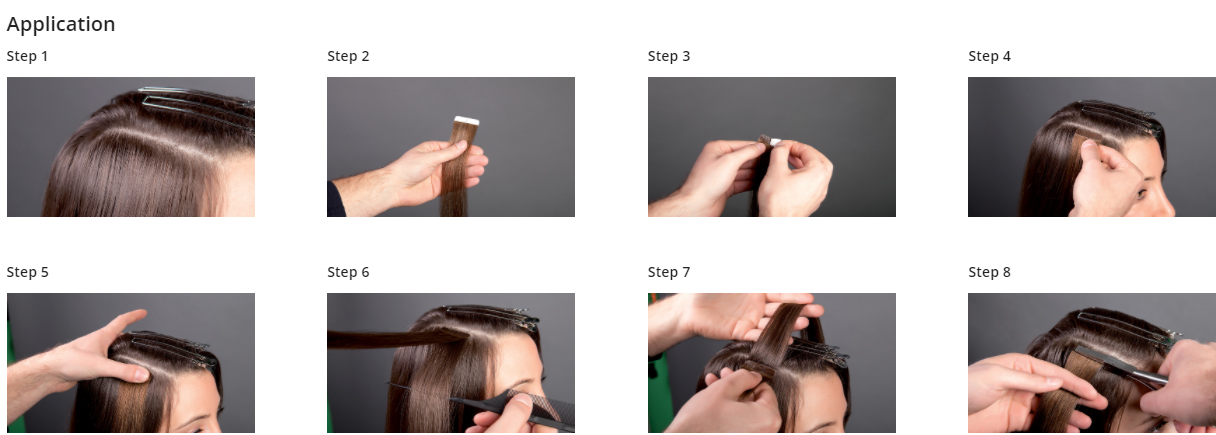 Application

Step 1

Step 2

Step 3

Step 4

Step 5

Step 6

Step 7

Step 8