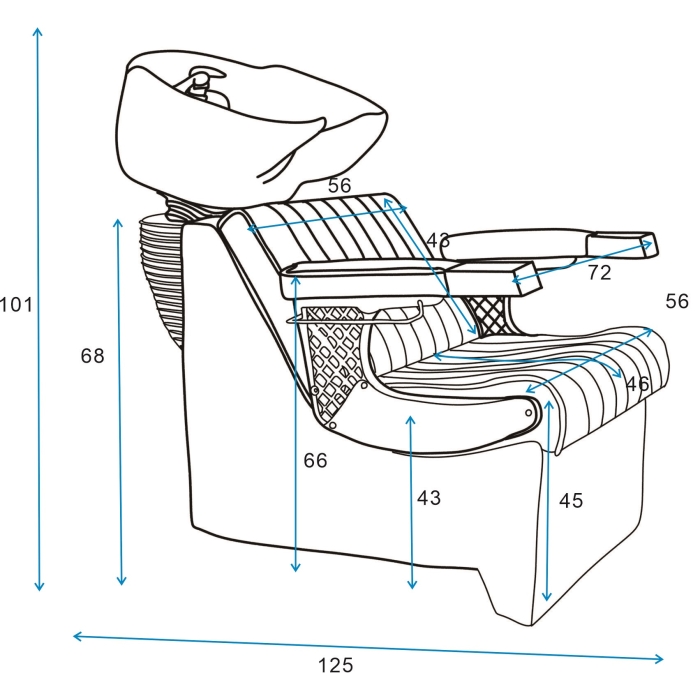 101
68
56
43
72
56
46
66
43
45
125